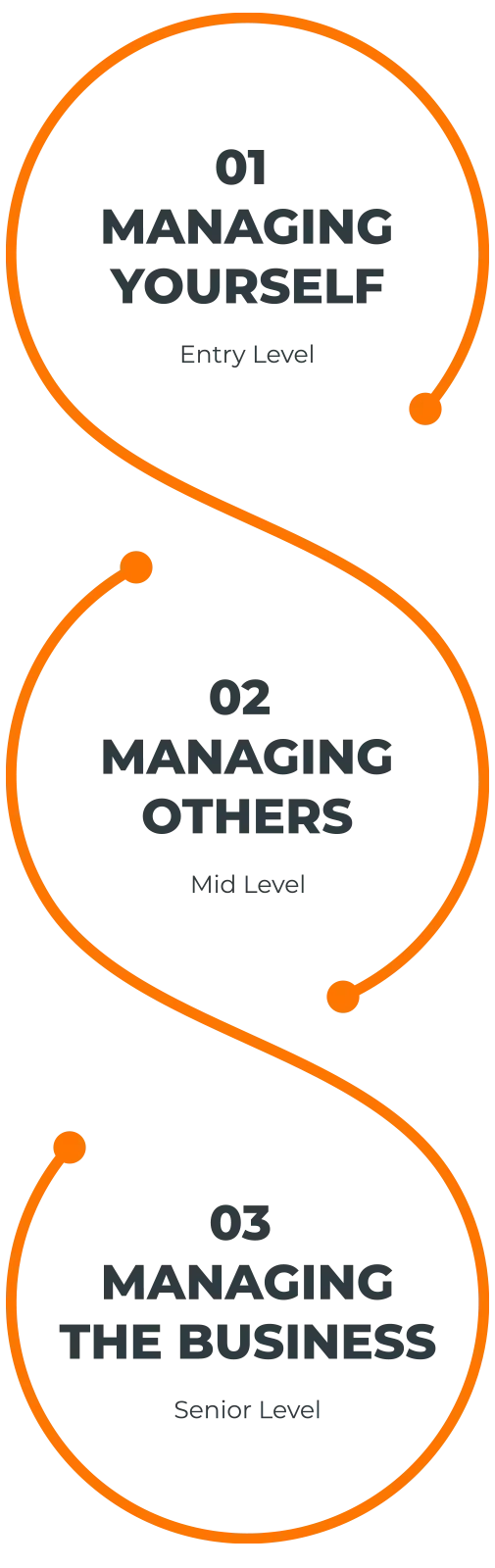 01
MANAGING YOURSELF

Entry Level

02
MANAGING OTHERS

Mid Level

03
MANAGING THE BUSINESS

Senior Level